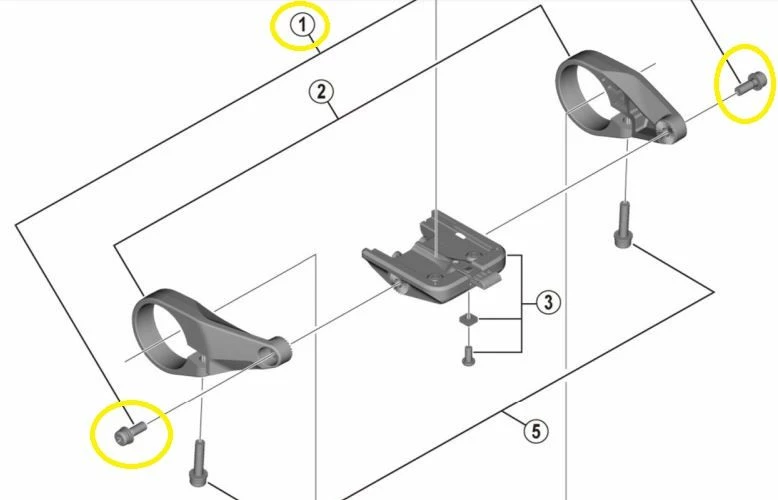 1
2
3
5